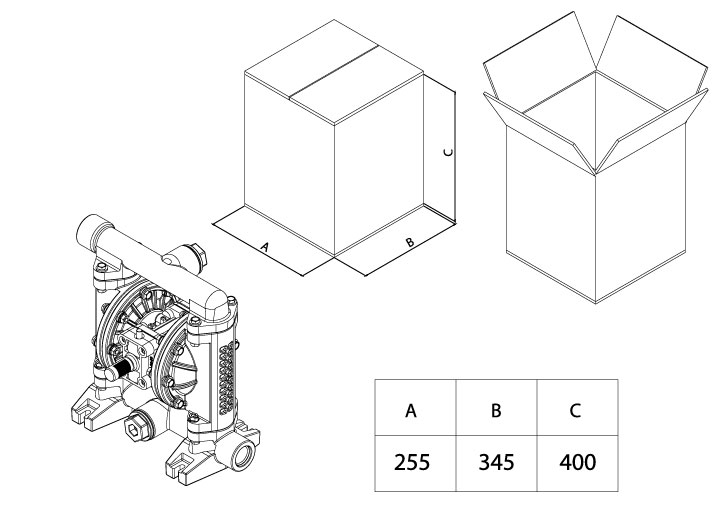 C

A

B

| A | B | C |
|---|---|---|
| 255 | 345 | 400 |