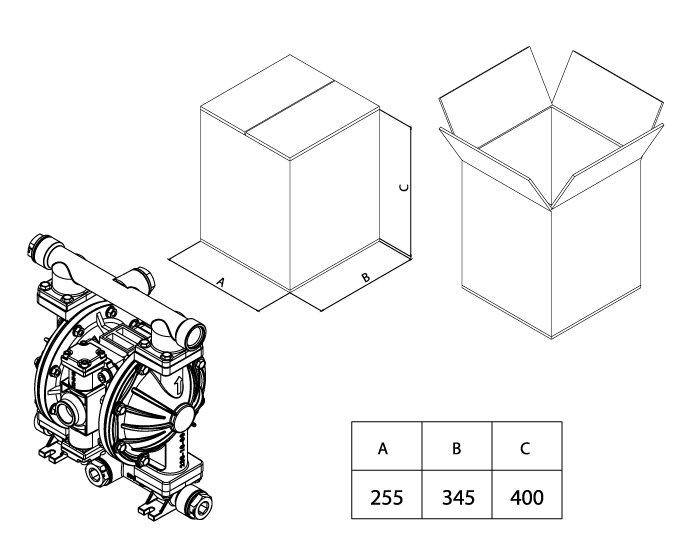 C

A

B

| A | B | C |
|---|---|---|
| 255 | 345 | 400 |